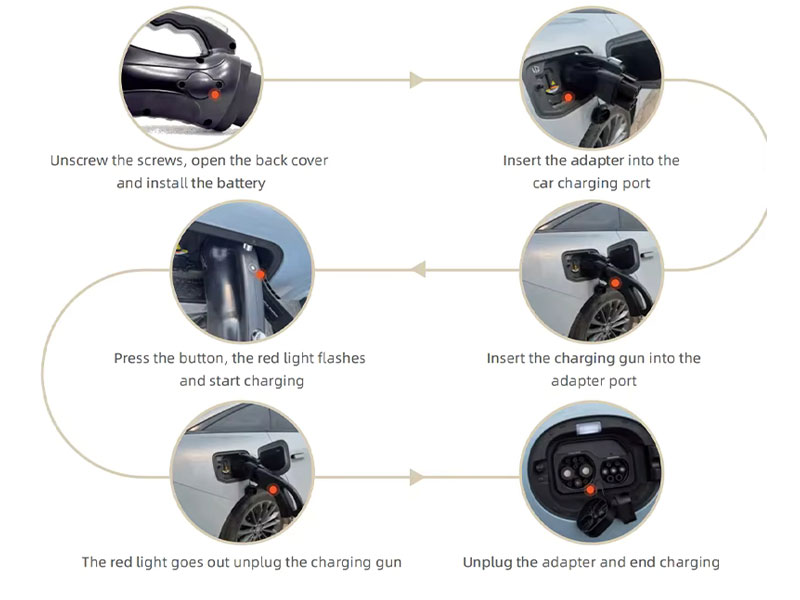 Unscrew the screws, open the back cover and install the battery

Insert the adapter into the car charging port

Insert the charging gun into the adapter port

Press the button, the red light flashes and start charging

The red light goes out unplug the charging gun

Unplug the adapter and end charging